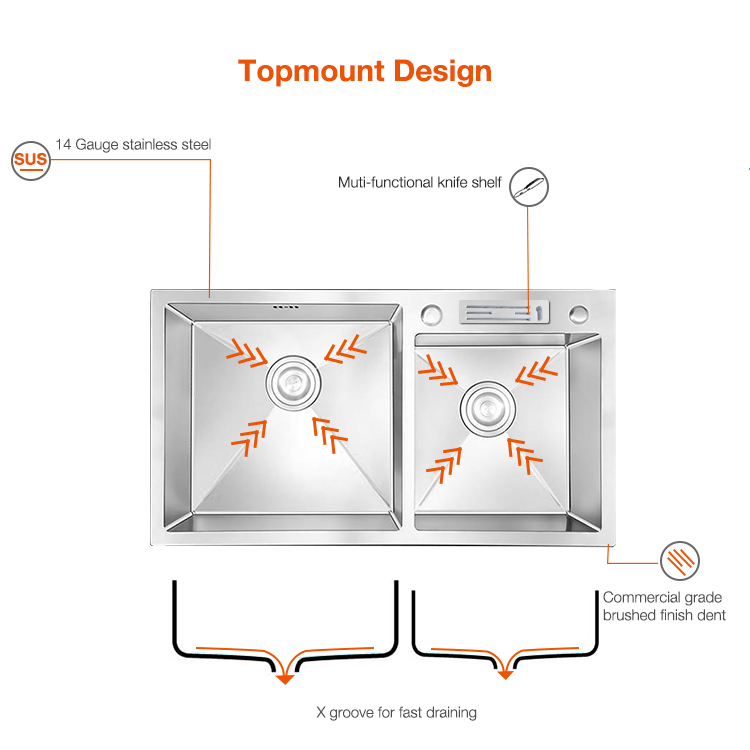 Topmount Design

SUS

14 Gauge stainless steel

Muti-functional knife shelf

Commercial grade brushed finish dent

X groove for fast draining