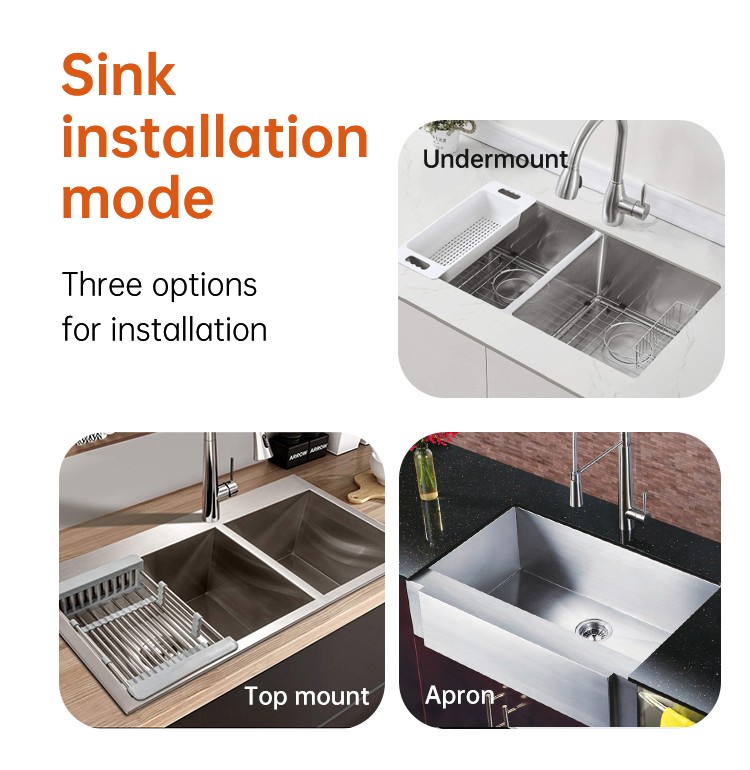 Sink installation mode

Three options for installation

Undermount

ARROW ARROW

Top mount

Apron